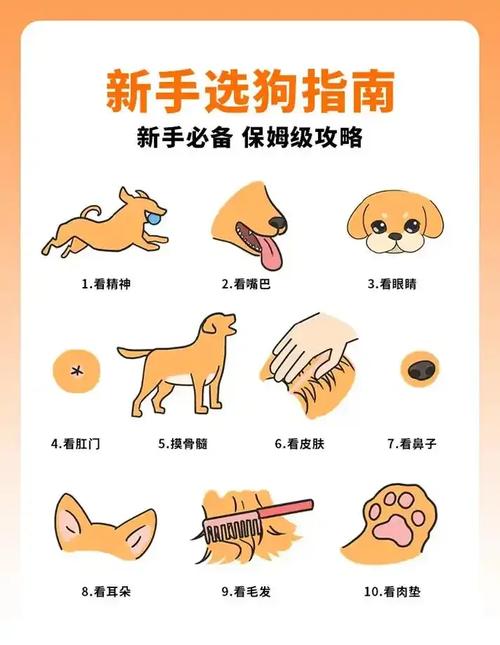 新手选狗指南
新手必备 保姆级攻略

1.看精神
2.看嘴巴
3.看眼睛

4.看肛门
5.摸骨髓
6.看皮肤
7.看鼻子

8.看耳朵
9.看毛发
10.看肉垫