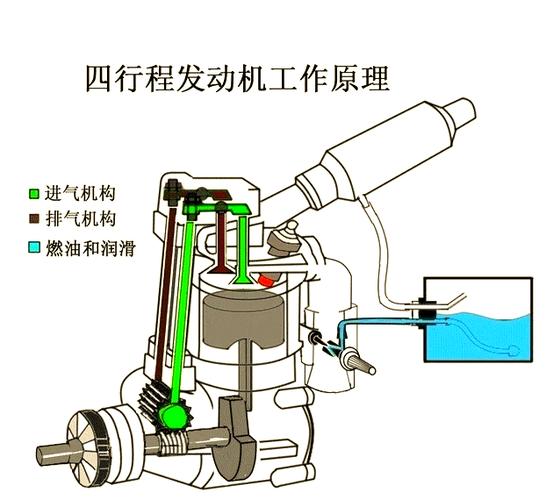 四行程发动机工作原理

进气机构
排气机构
燃油和润滑